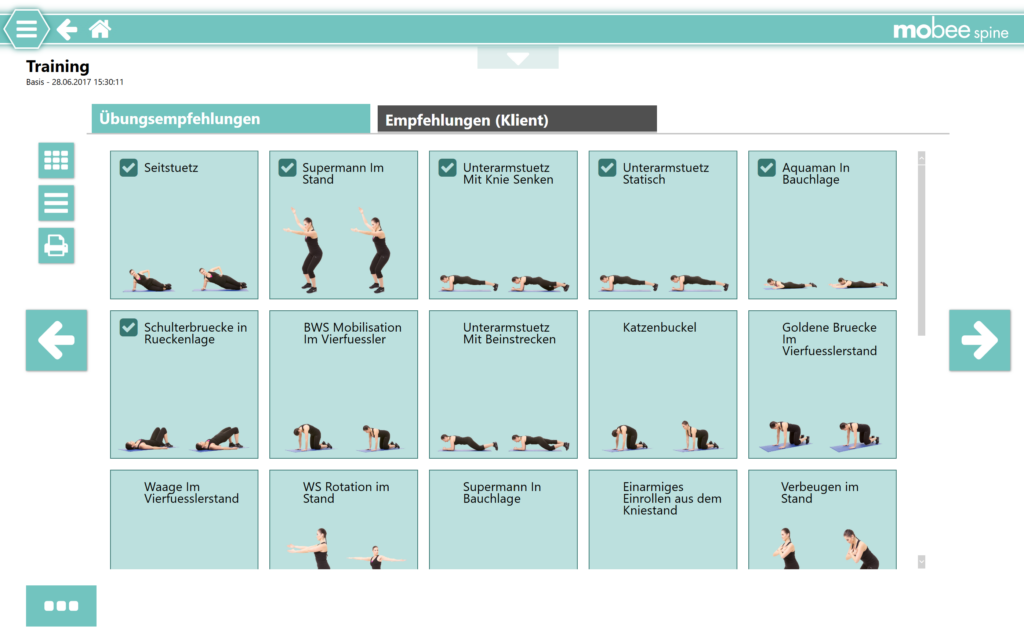 mobee spine

Training
Basis - 28.06.2017 15:30:11

Übungsempfehlungen

Empfehlungen (Klient)

Seitstuetz

Supermann Im Stand

Unterarmstuetz Mit Knie Senken

Unterarmstuetz Statisch

Aquaman In Bauchlage

Schulterbruecke in Rueckenlage

BWS Mobilisation Im Vierfuessler

Unterarmstuetz Mit Beinstrecken

Katzenbuckel

Goldene Bruecke Im Vierfuesslerstand

Waage Im Vierfuesslerstand

WS Rotation im Stand

Supermann In Bauchlage

Einarmiges Einrollen aus dem Kniestand

Verbeugen im Stand